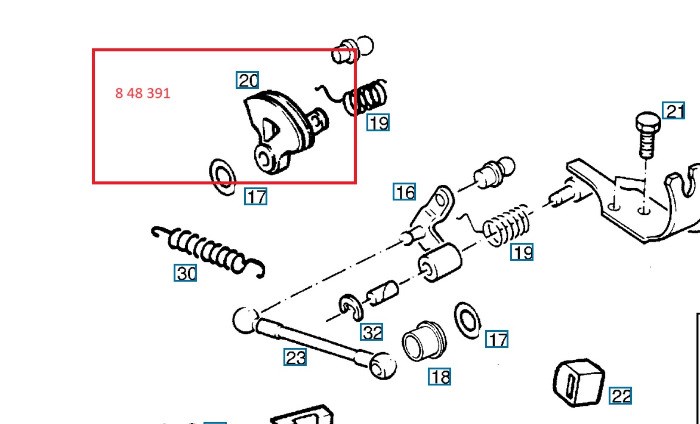 8 48 391

20

19

21

17

16

19

30

32

17

23

18

22