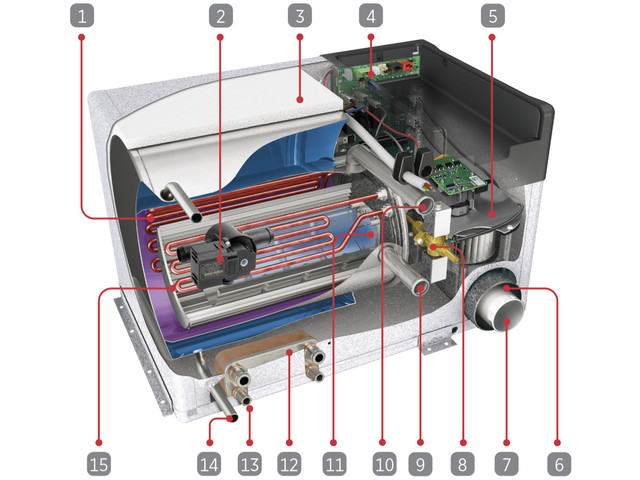 1
2
3
4
5
15
14
13
12
11
10
9
8
7
6